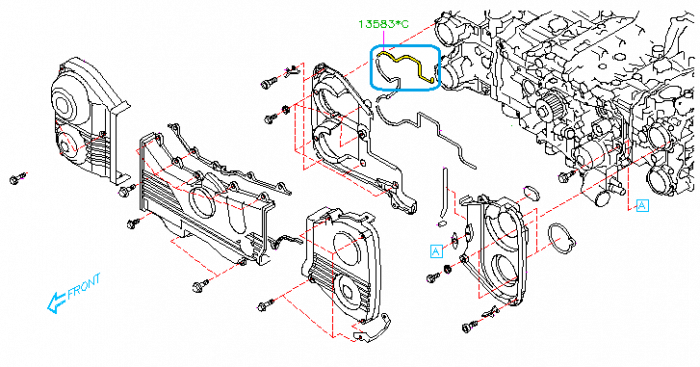 13583*C

A

A

FRONT